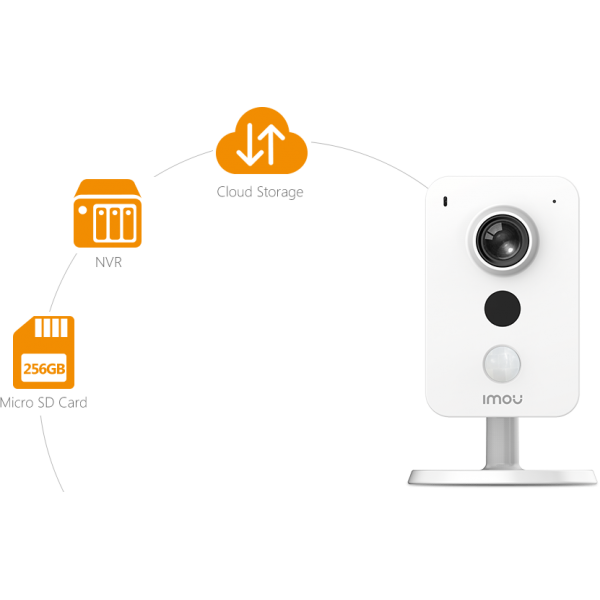 Cloud Storage

NVR

256GB

Micro SD Card

imou