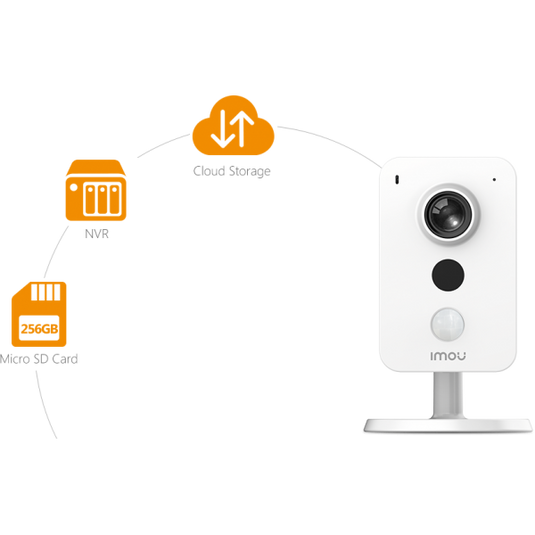 Cloud Storage

NVR

256GB

Micro SD Card

imou